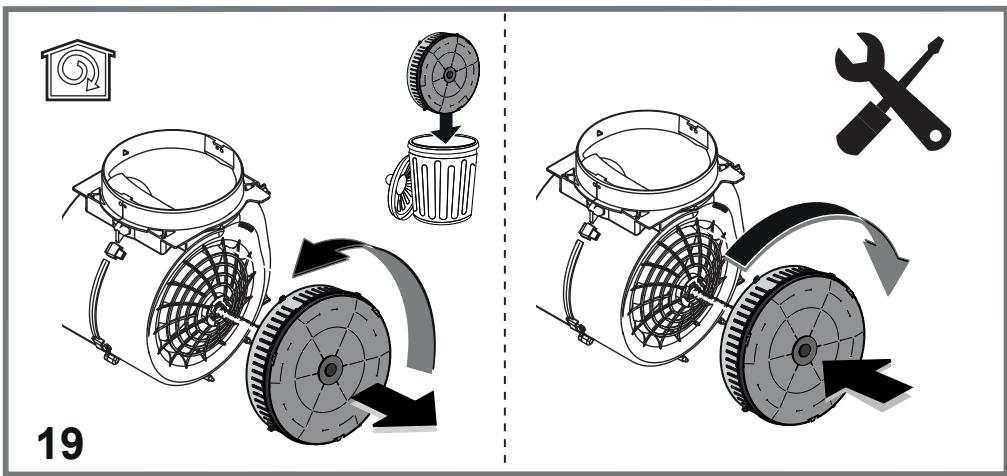 19