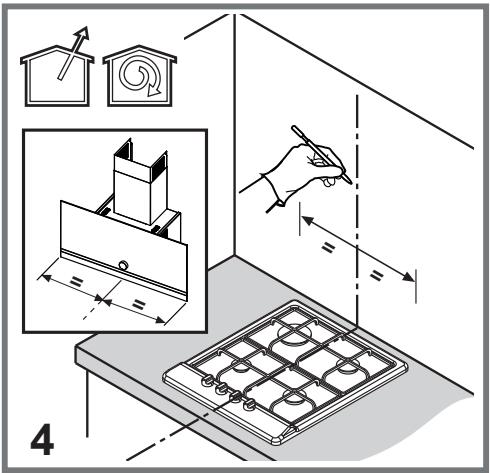 =
=
=
=
4