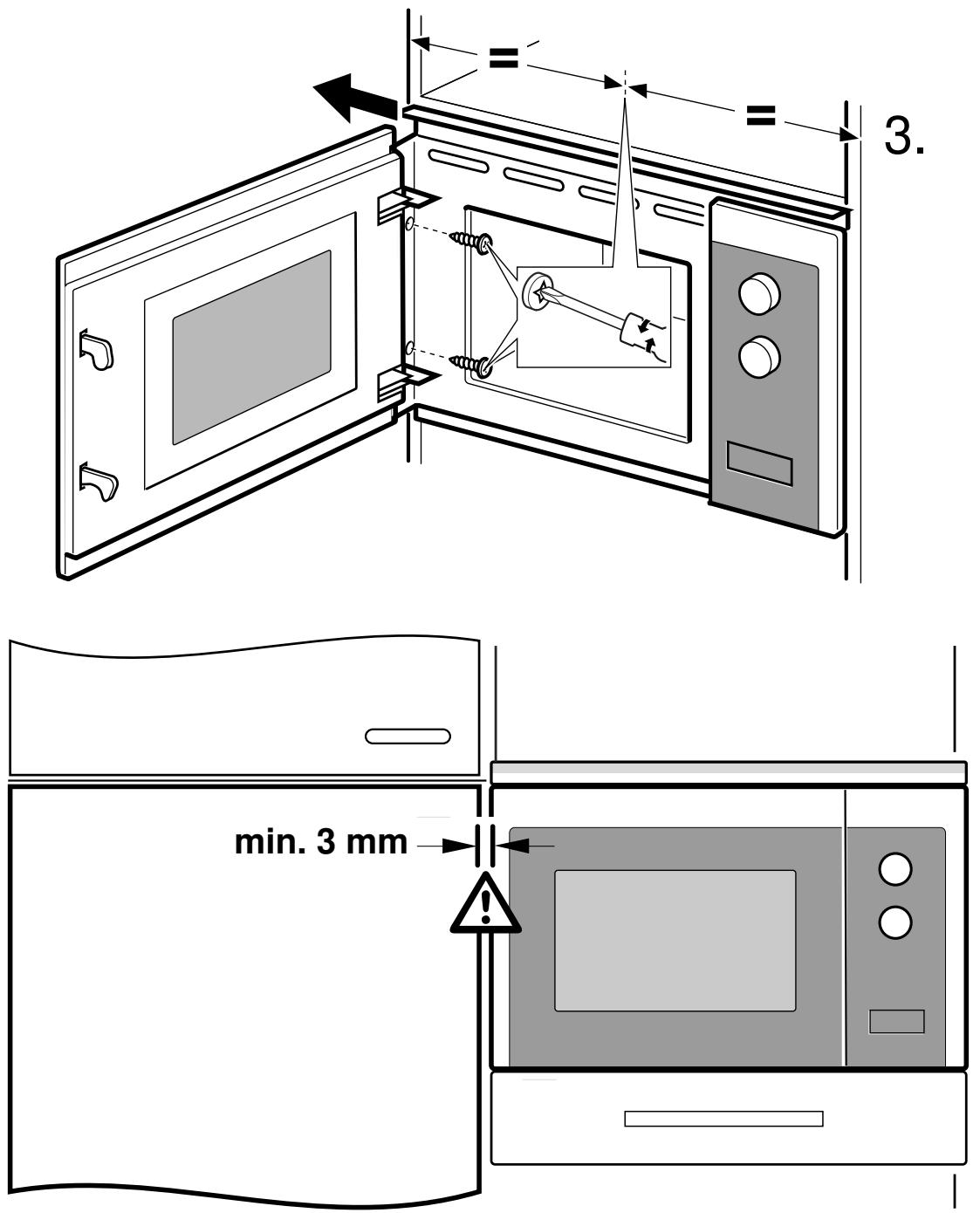 =
=
3.

min. 3 mm