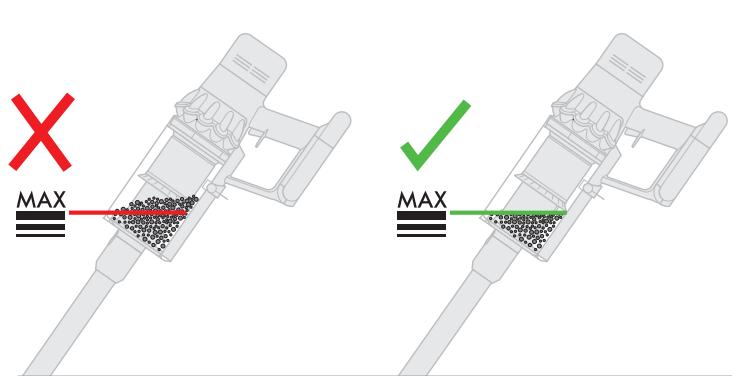 MAX

MAX