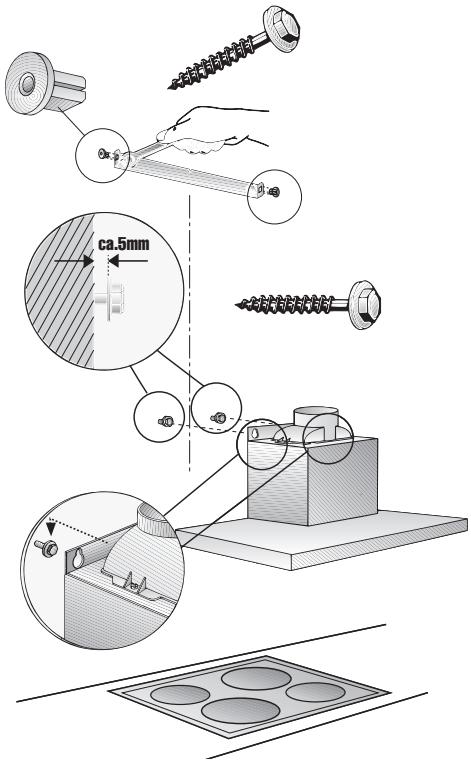 ca.5mm