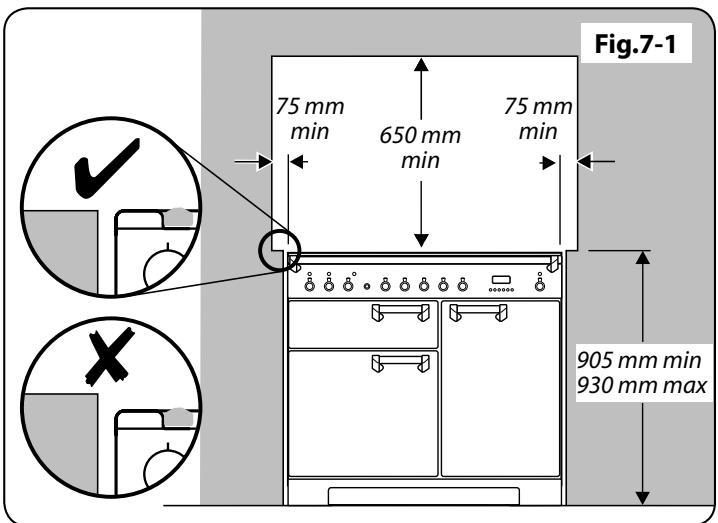 Fig.7-1

75 mm min

650 mm min

75 mm min

905 mm min
930 mm max