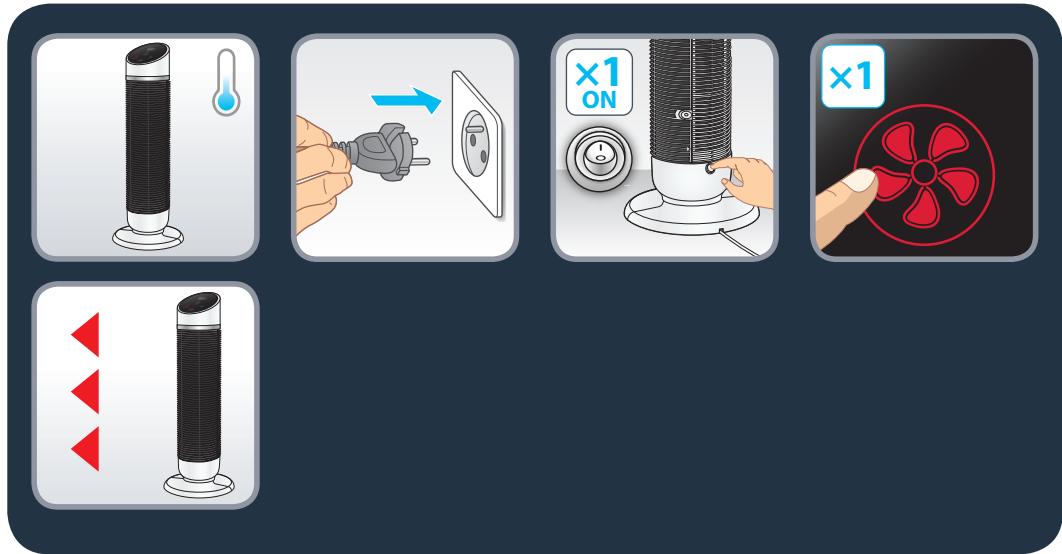 ×1
ON

×1