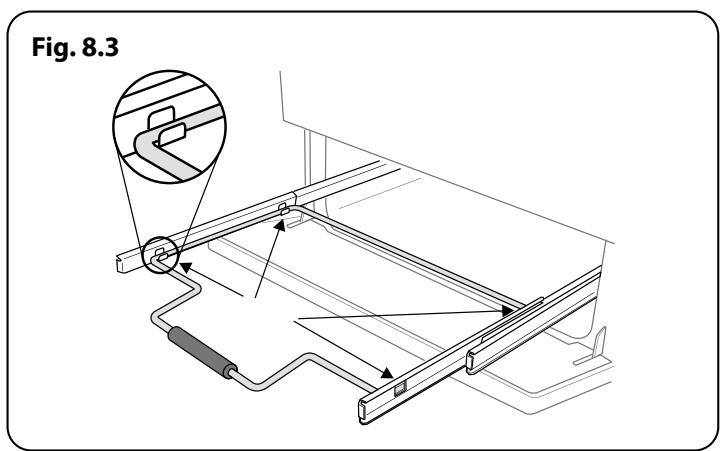 Fig. 8.3