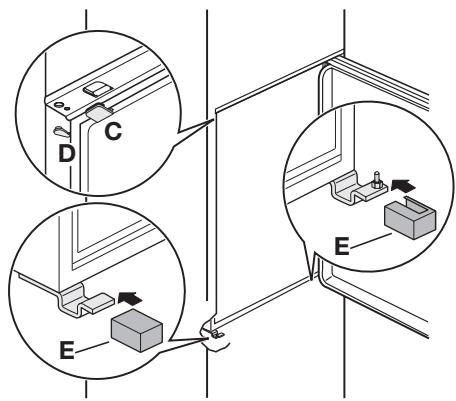 C
D
E
E