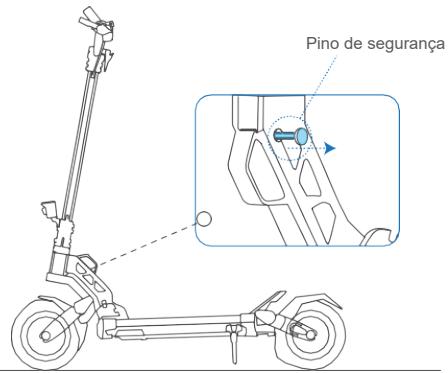 Pino de segurança