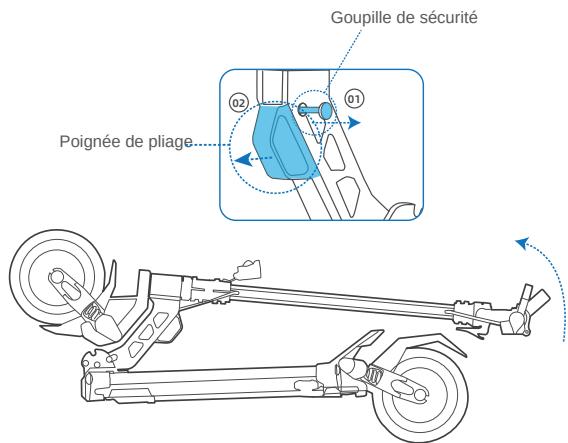 Goupille de sécurité

02

01

Poignée de pliage