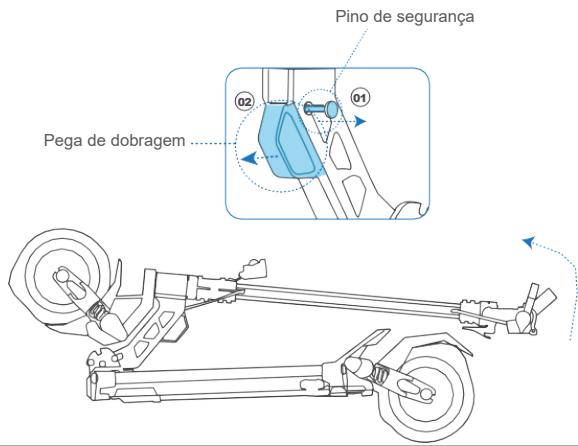 Pino de segurança

02

01

Pega de dobragem