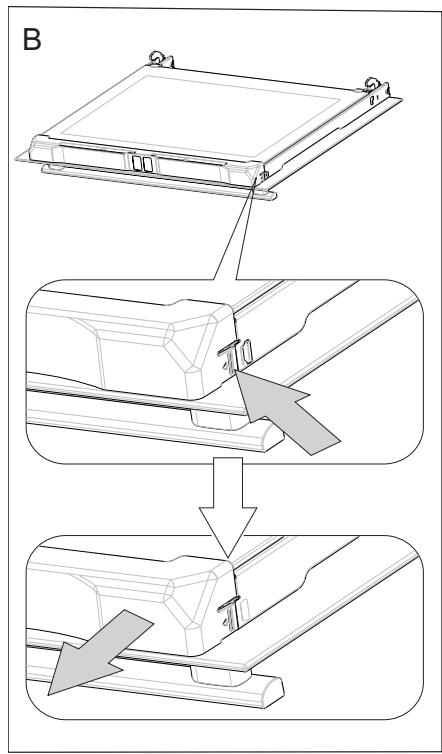 B