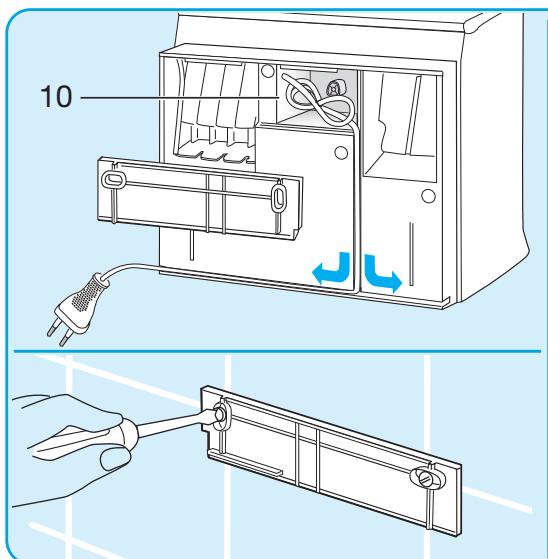 10