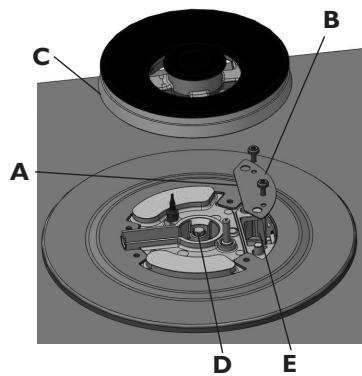 B
C
A
D
E