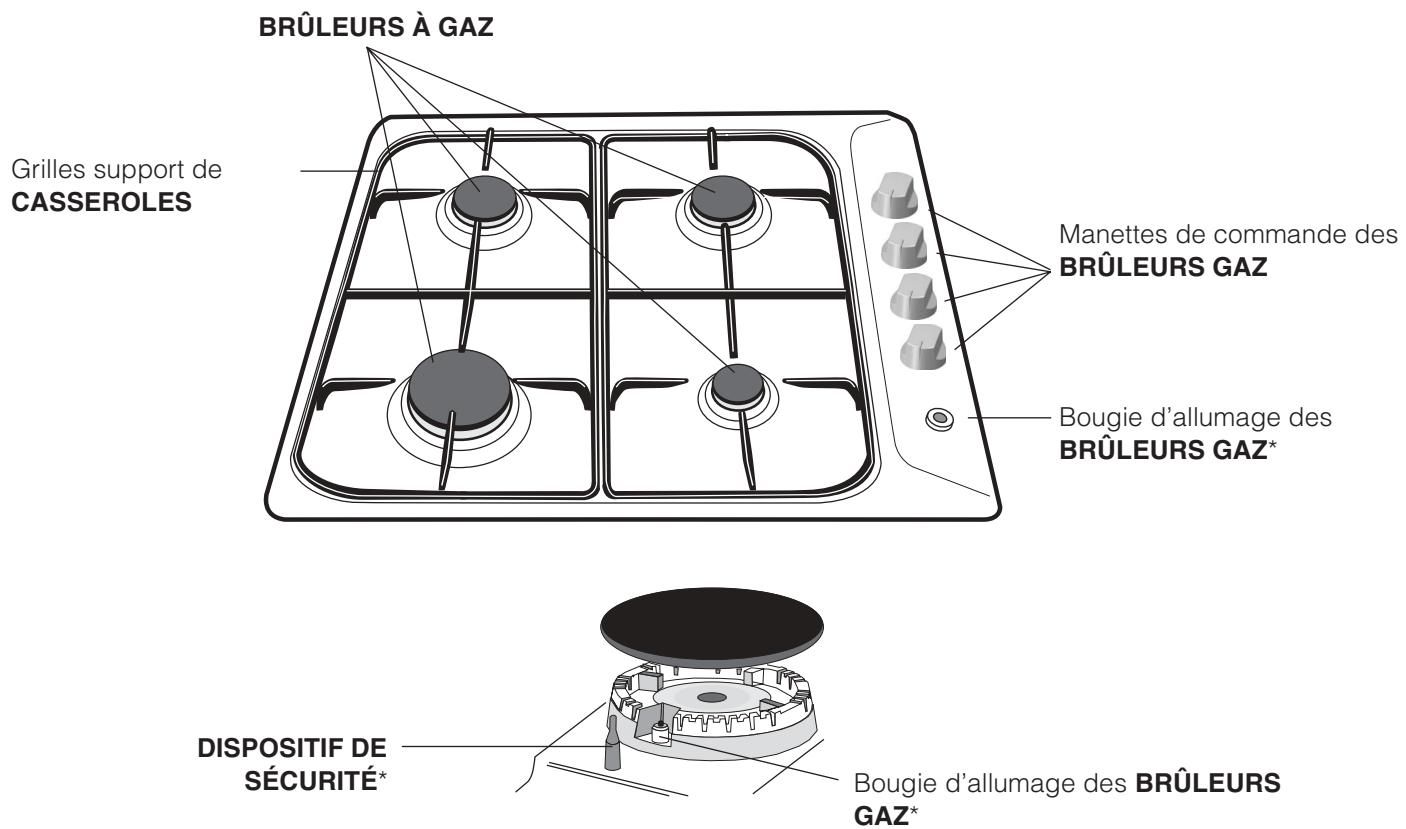 BRÛLEURS À GAZ

Grilles support de CASSEROLES

Manettes de commande des BRÛLEURS GAZ

Bougie d'allumage des BRÛLEURS GAZ*

DISPOSITIF DE SÉCURITÉ*

Bougie d'allumage des BRÛLEURS GAZ*