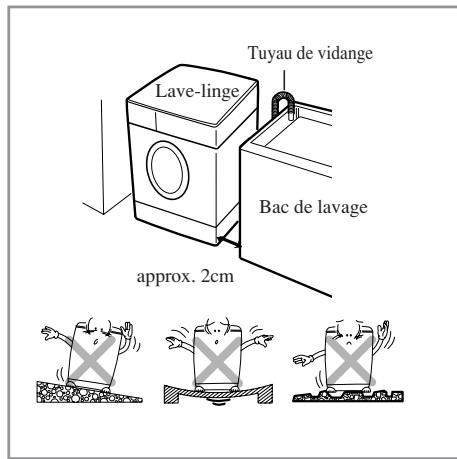 Tuyau de vidange

Lave-linge

Bac de lavage

approx. 2cm