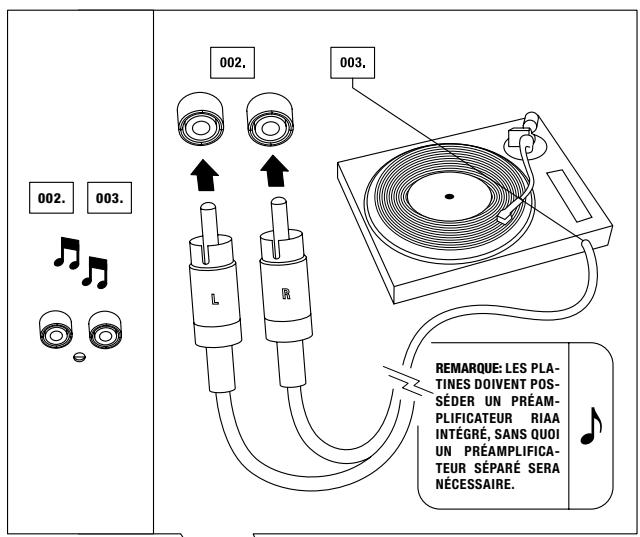 002. 003.

002.

003.

L

R

REMARQUE: LES PLATINES DOIVENT POSSÉDER UN PRÉAMPLIFICATEUR RIAA INTÉGRÉ, SANS QUOI UN PRÉAMPLIFICATEUR SÉPARÉ SERA NÉCESSAIRE.