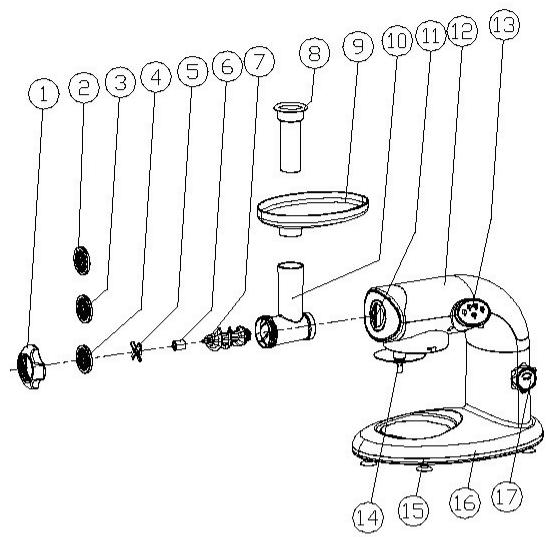 1
2
3
4
5
6
7
8
9
10
11
12
13
14
15
16
17