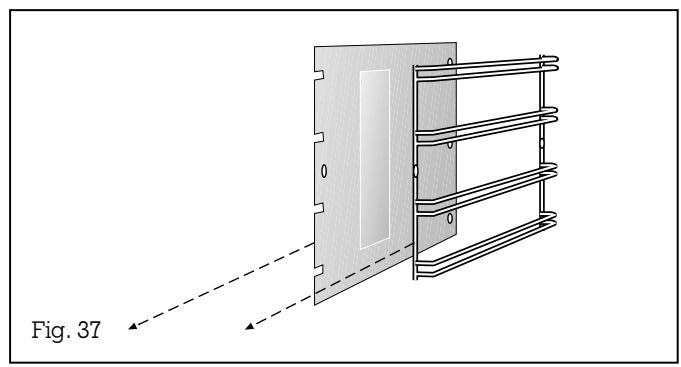 Fig. 37