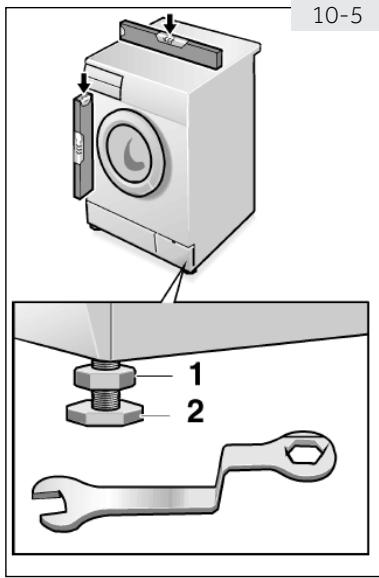 10-5

1

2