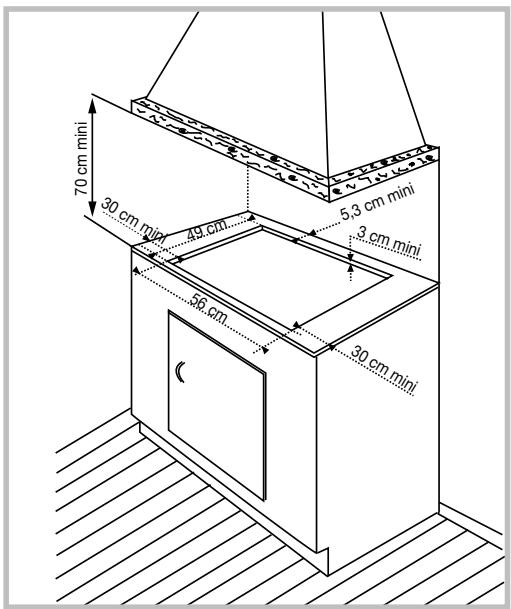 70 cm mini

30 cm mini

49 cm

5,3 cm mini

3 cm mini

56 cm

30 cm mini