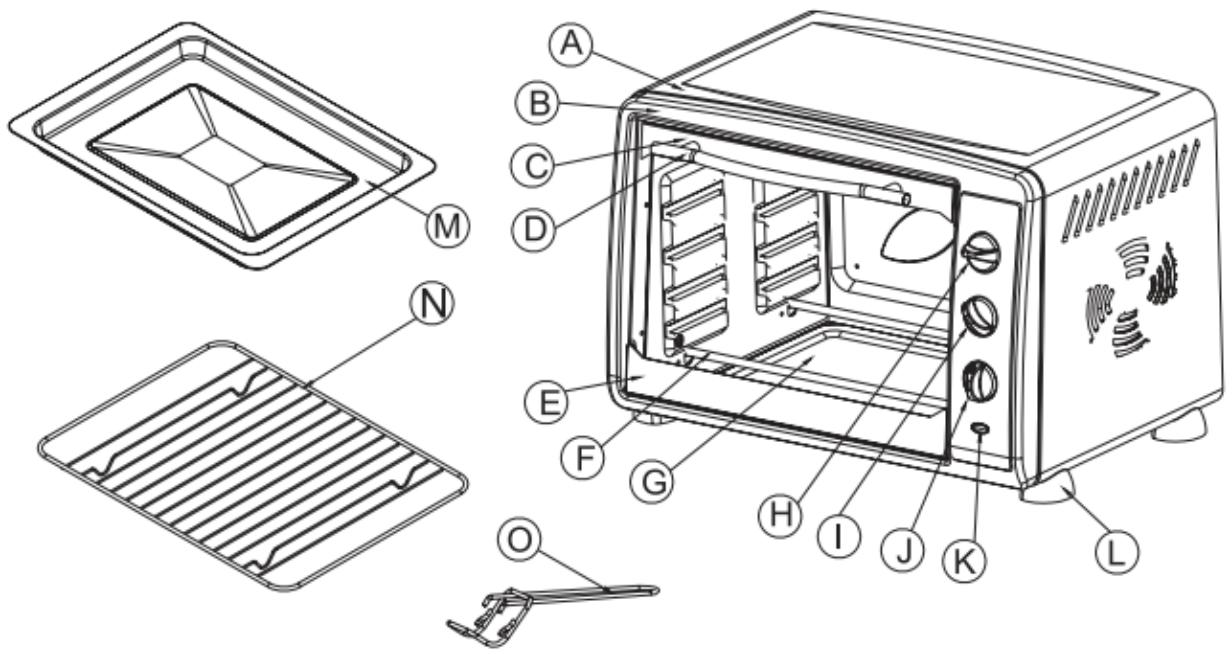 A
B
C
D
M
N
E
F
G
H
I
J
K
L
O