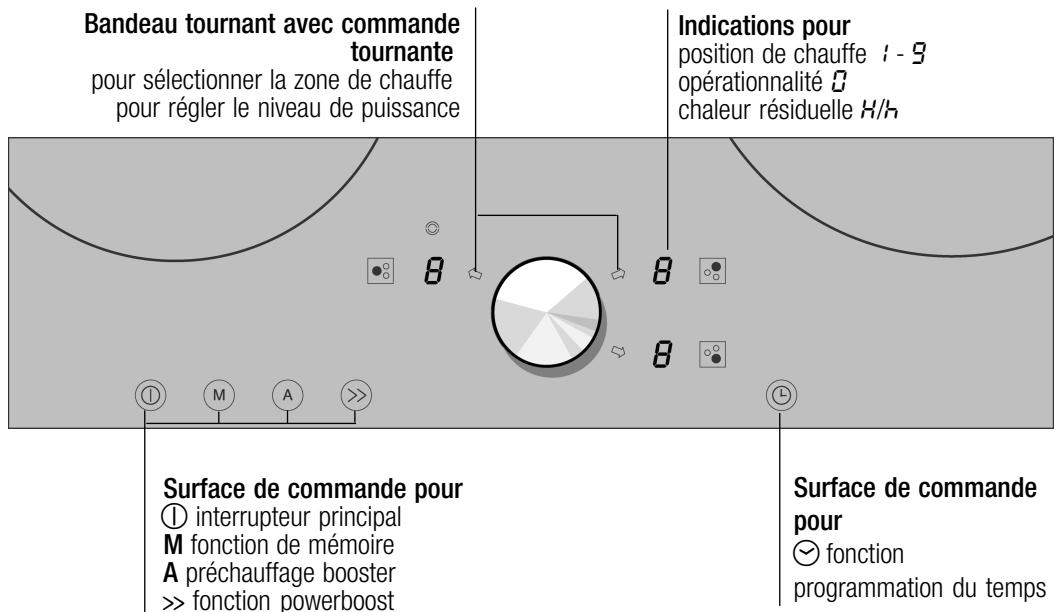 Bandeau tournant avec commande tournante
pour sélectionner la zone de chauffe
pour régler le niveau de puissance

Indications pour
position de chauffe 1 - 9
opérationnalité 0
chaleur résiduelle H/h

8

8

8

M

A

>>

Surface de commande pour
interrupteur principal
M fonction de mémoire
A préchauffage booster
>> fonction powerboost

Surface de commande pour
fonction
programmation du temps