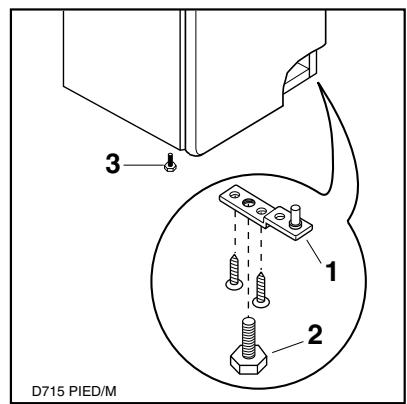 3

1

2

D715 PIED/M