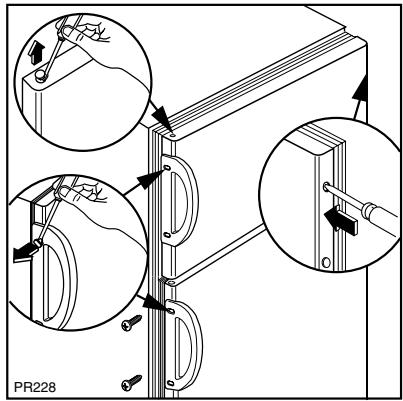 PR228