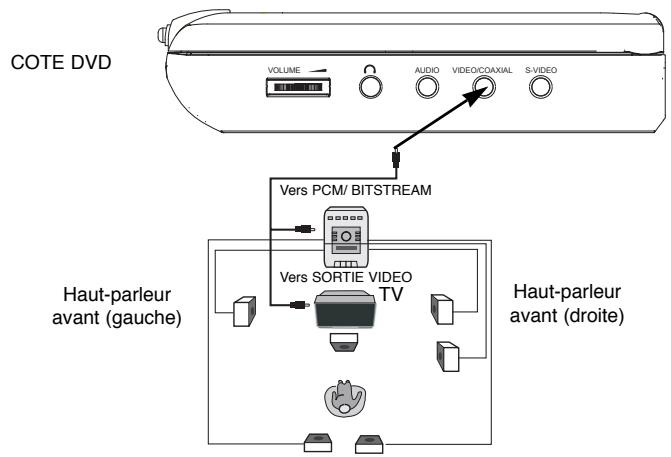 COTE DVD

VOLUME

AUDIO

VIDEO/COAXIAL

S-VIDEO

Vers PCM/ BITSTREAM

Vers SORTIE VIDEO

TV

Haut-parleur avant (gauche)

Haut-parleur avant (droite)