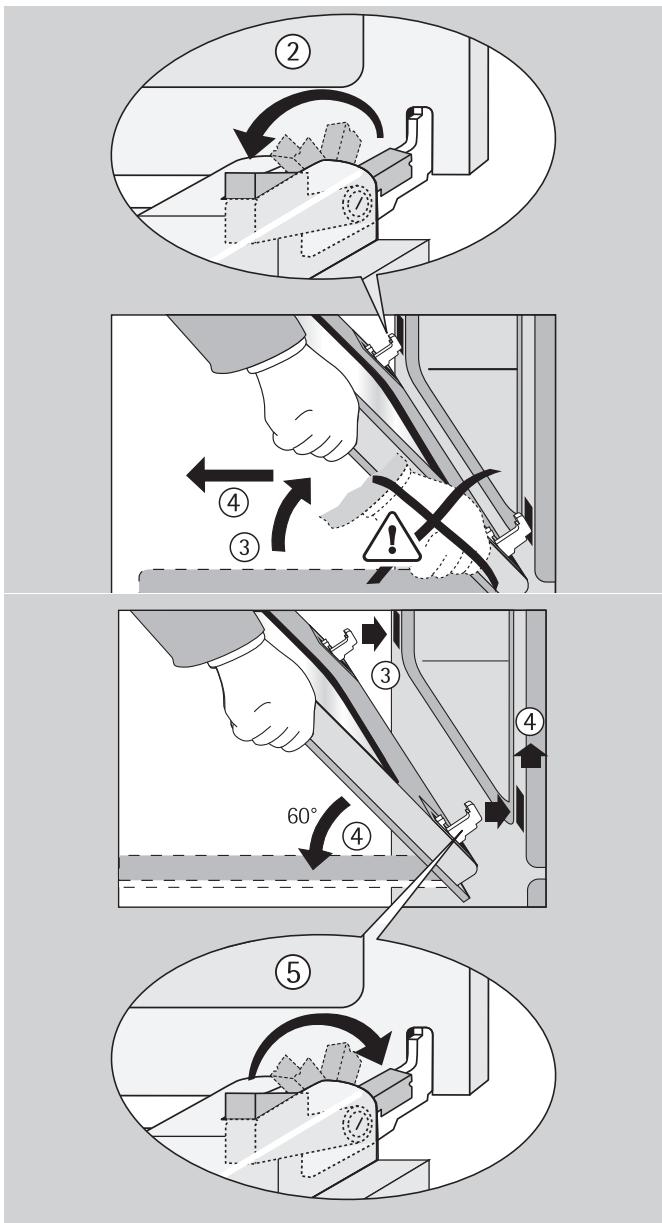 ②
④
③
③
④
60°
④
⑤