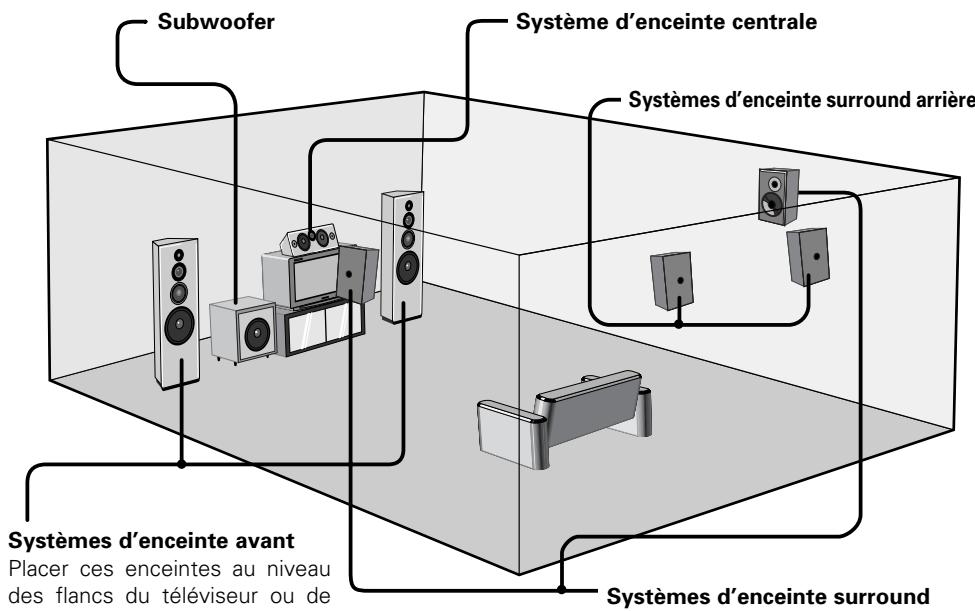 Subwoofer

Système d'enceinte centrale

Systèmes d'enceinte surround arrière

Systèmes d'enceinte avant
Placer ces enceintes au niveau des flancs du téléviseur ou de

Systèmes d'enceinte surround