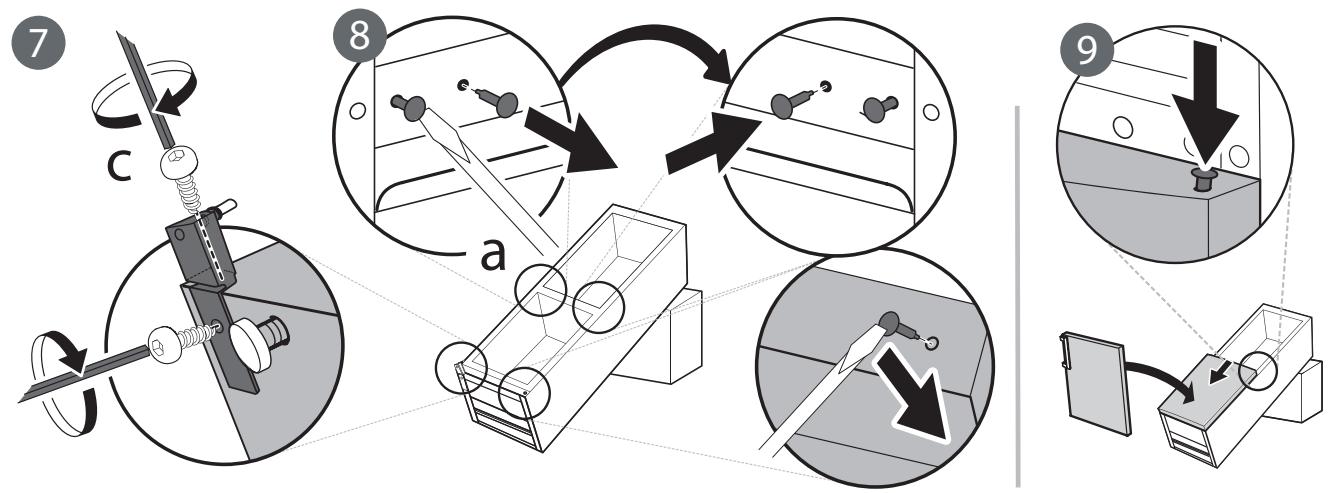 7

c

8

a

9