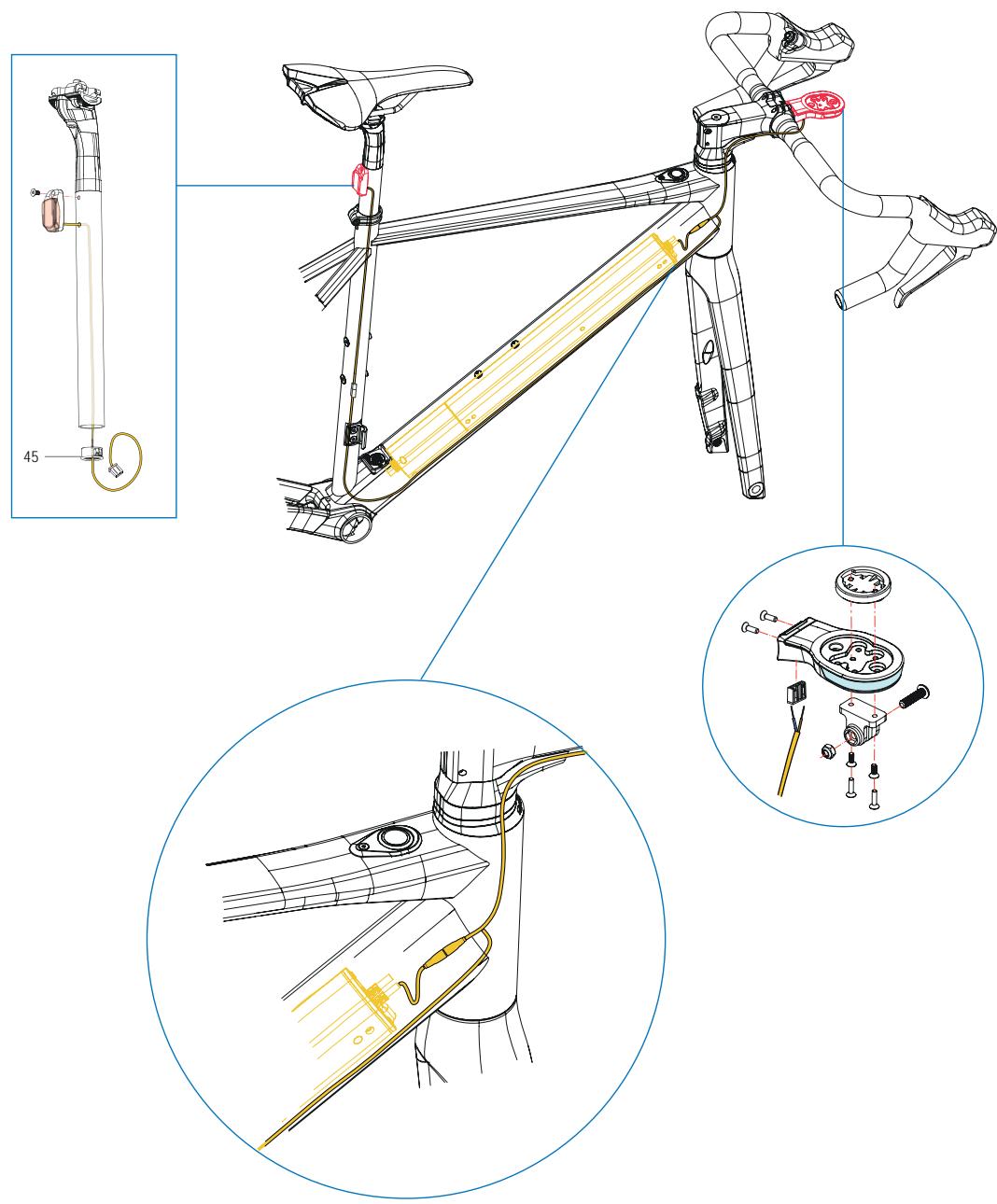 45