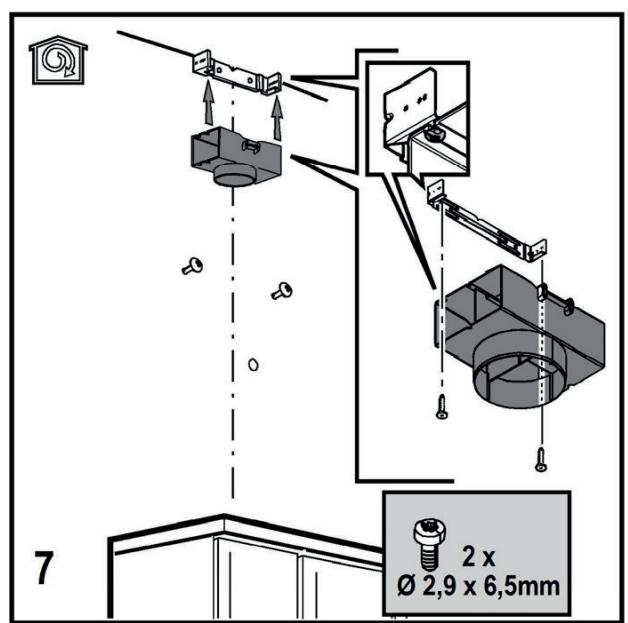 7

2 x
Ø 2,9 x 6,5mm