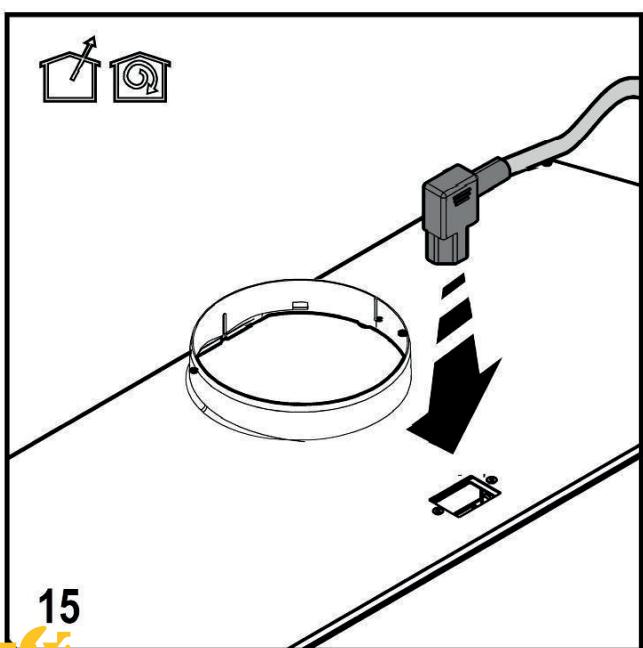 15