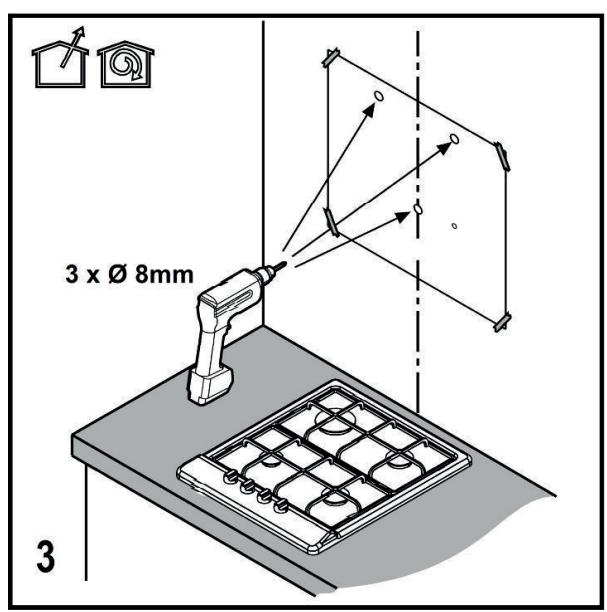 3 x Ø 8mm

3