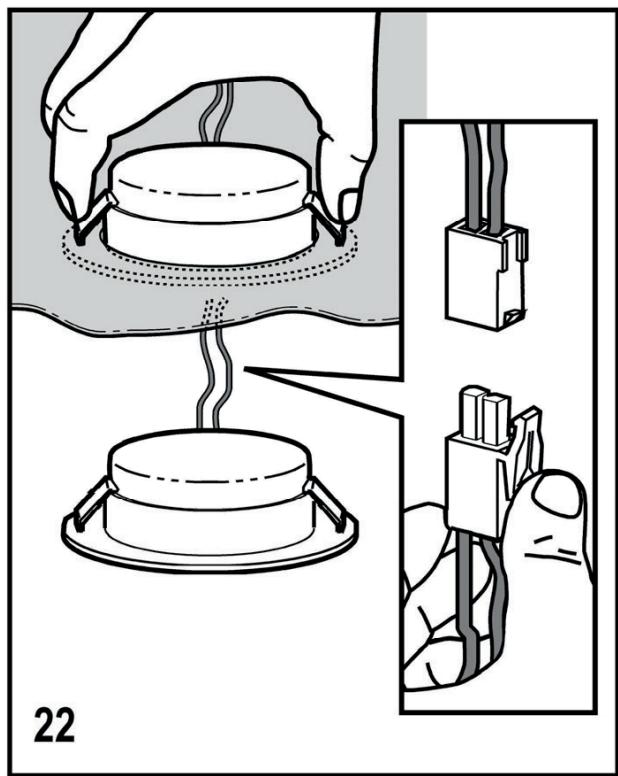 22