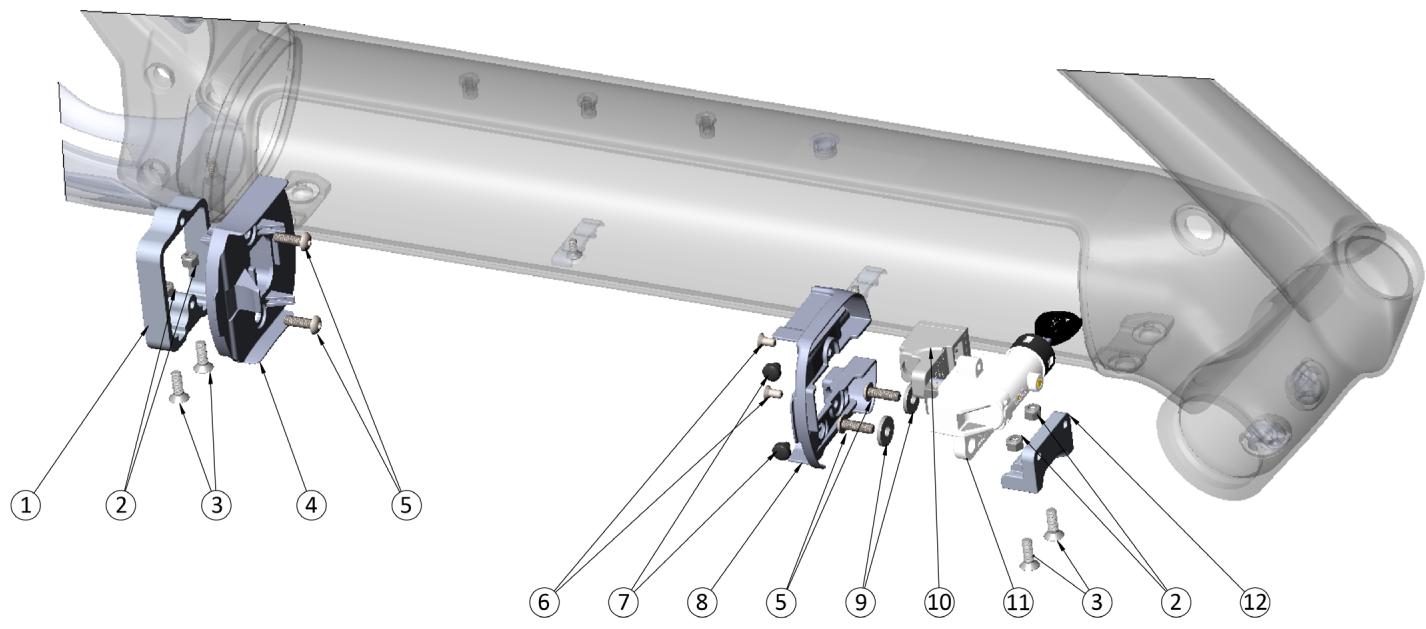 1
2
3
4
5
6
7
8
5
9
10
11
3
2
12