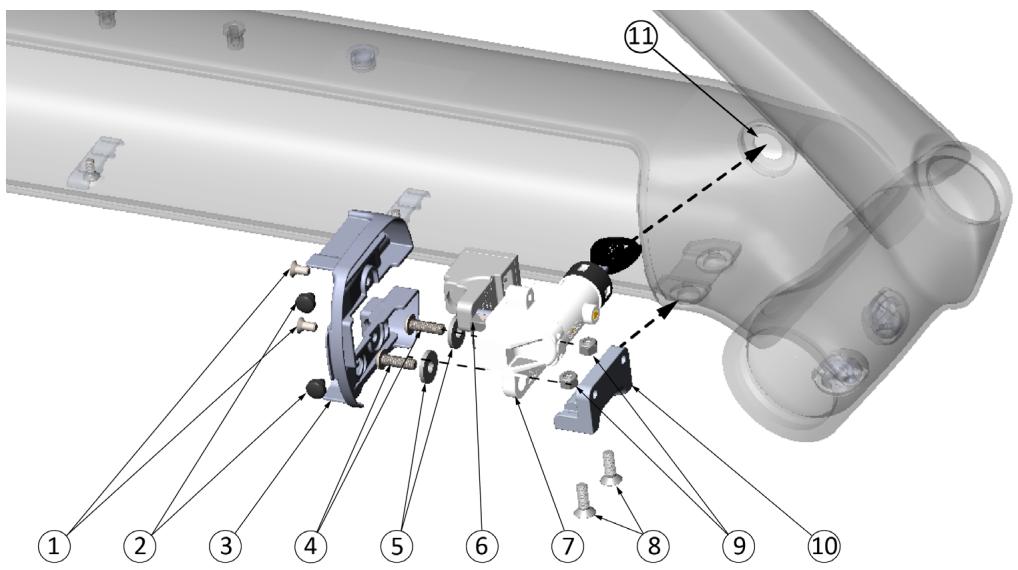 11

1 2 3 4 5 6 7 8 9 10