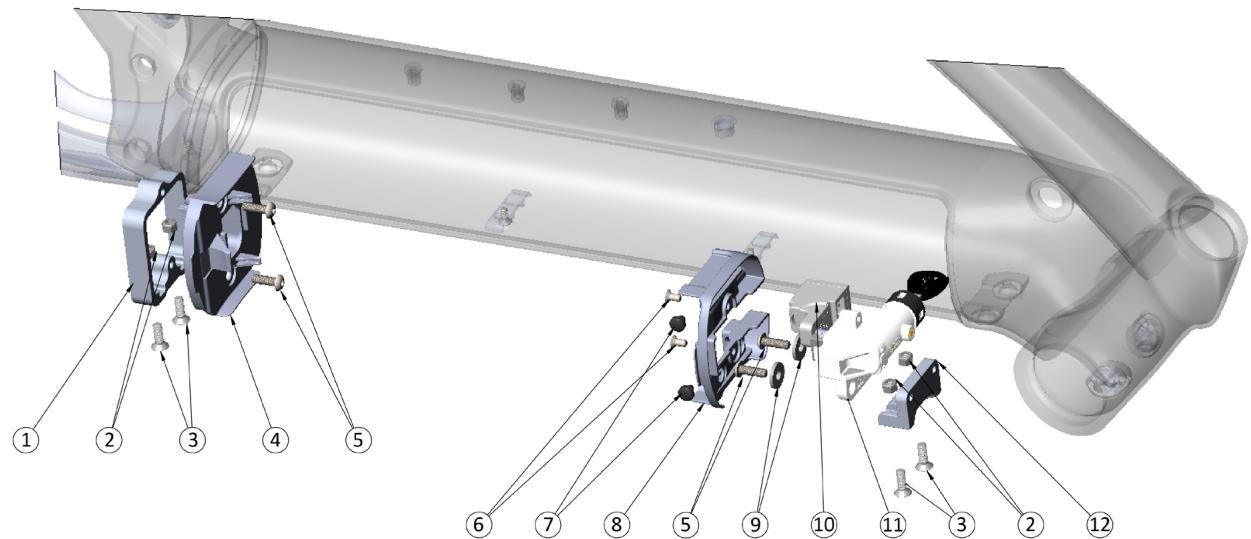 1 2 3 4 5

6 7 8 5 9 10 11 3 2 12