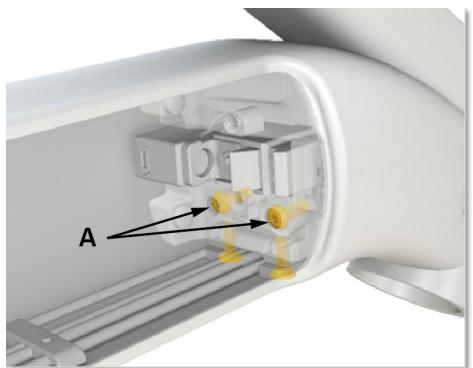 A