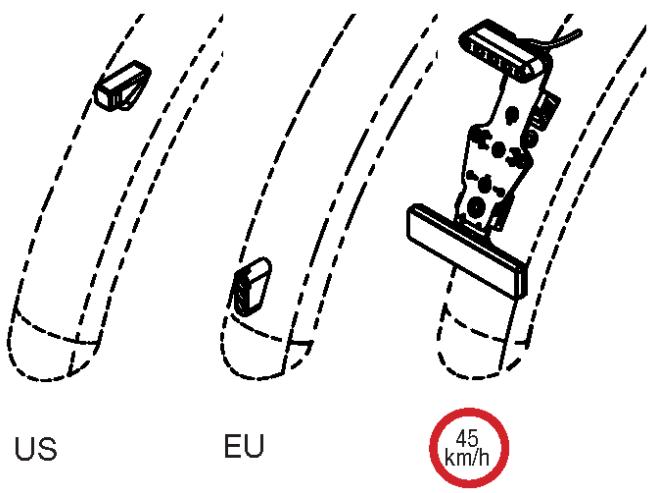 US

EU

45
km/h