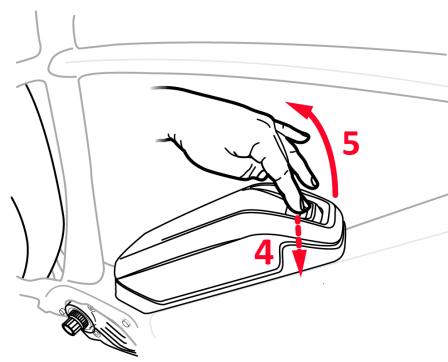 5

4