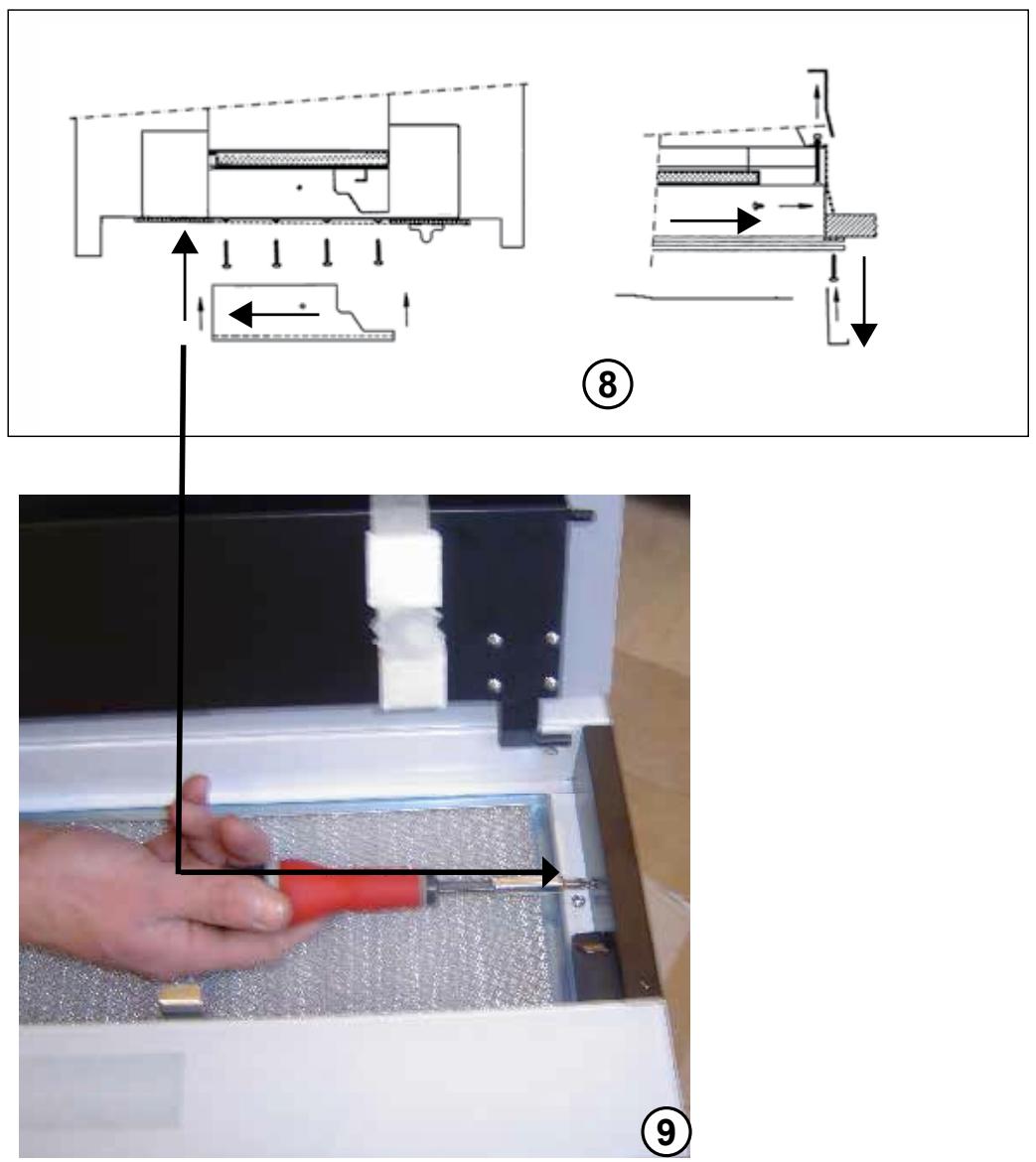 8

9