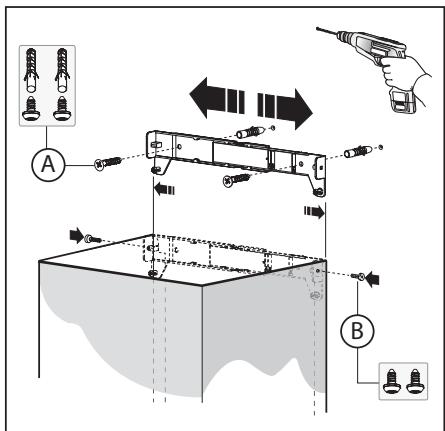 A

B