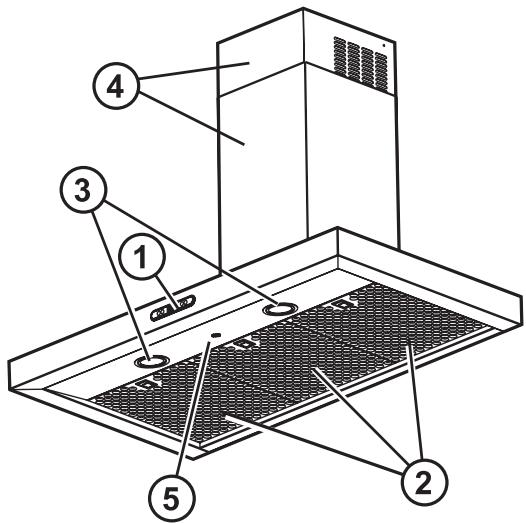 4
3
1
5
2