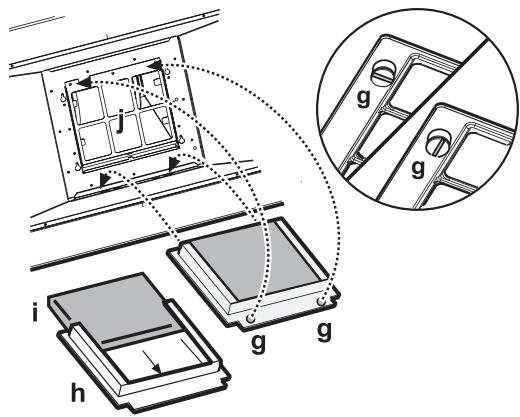 j

g

g

i

g

g

h