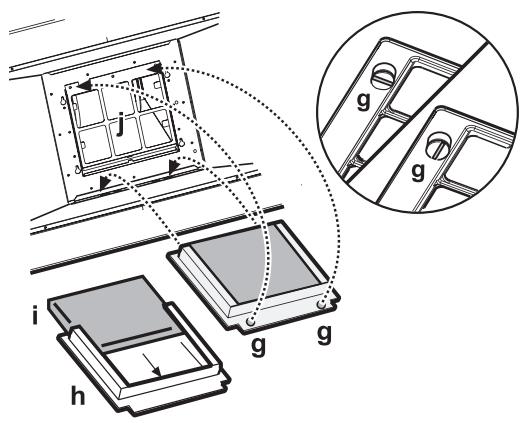 j
g
g
i
g
g
h