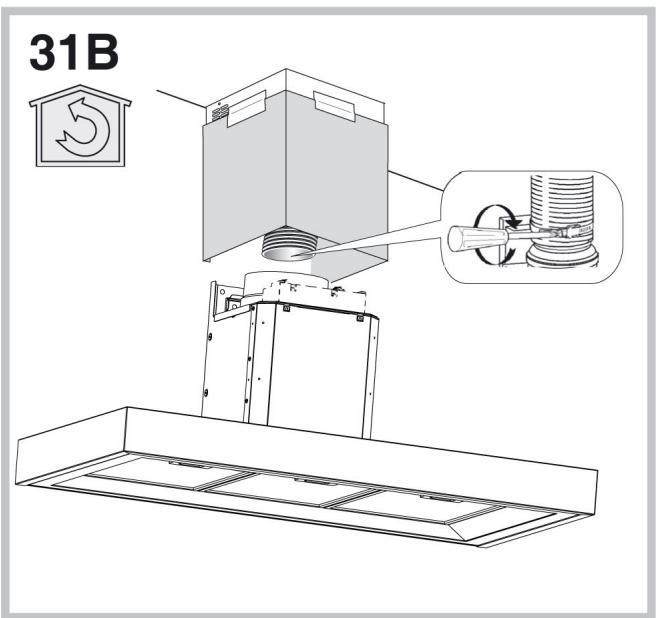 31B