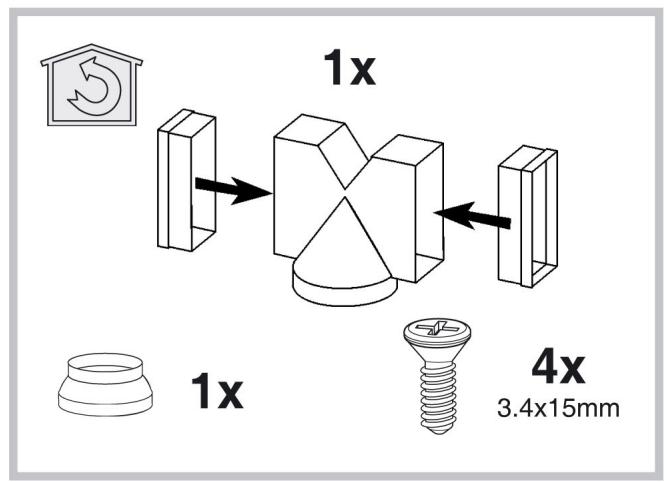 1x

1x

4x
3.4x15mm