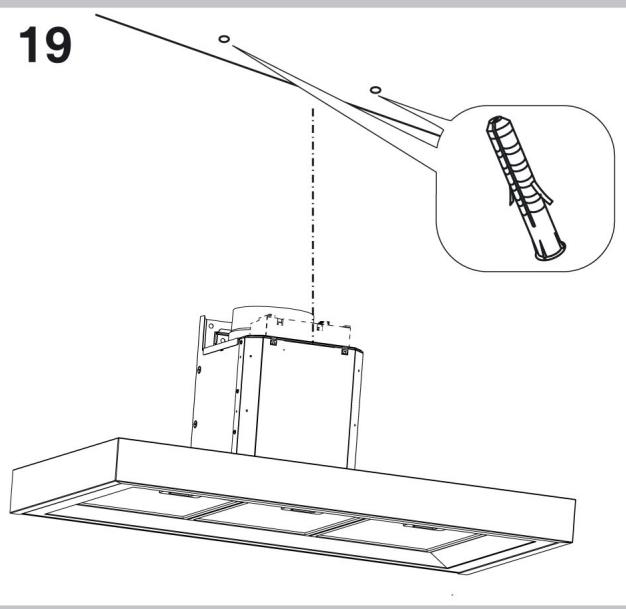 19