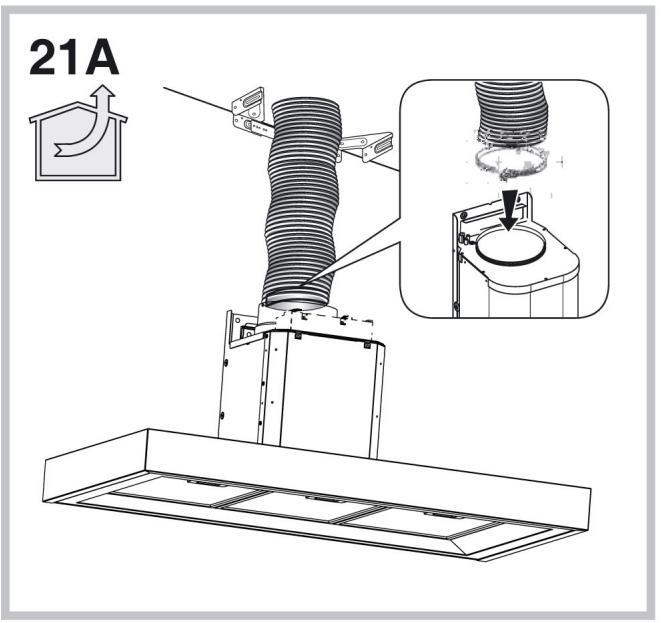 21A